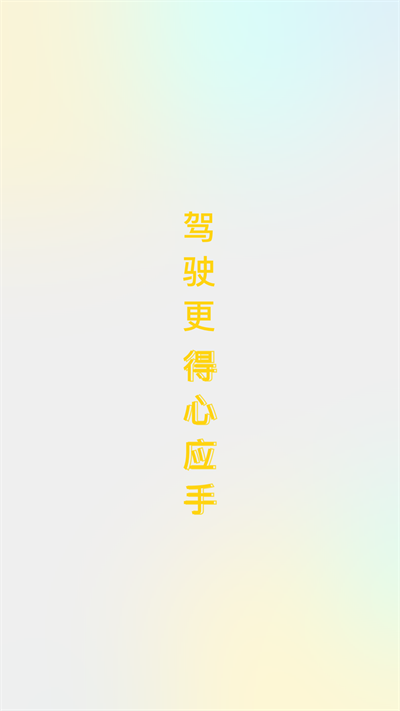 驾驶更得心应手